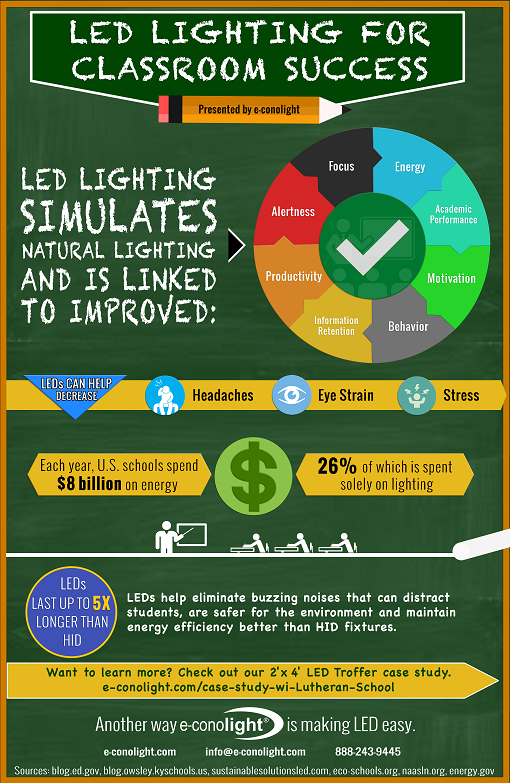 LED LIGHTING FOR CLASSROOM SUCCESS

Presented by e-conolight

LED LIGHTING SIMULATES NATURAL LIGHTING AND IS LINKED TO IMPROVED:

Focus
Energy
Academic Performance
Motivation
Behavior
Information Retention
Productivity
Alertness

LEDs CAN HELP DECREASE

Headaches
Eye Strain
Stress

Each year, U.S. schools spend $8 billion on energy

$

26% of which is spent solely on lighting

LEDs LAST UP TO 5X LONGER THAN HID

LEDs help eliminate buzzing noises that can distract students, are safer for the environment and maintain energy efficiency better than HID fixtures.

Want to learn more? Check out our 2'x 4' LED Troffer case study.
e-conolight.com/case-study-wi-Lutheran-School

Another way e-conolight® is making LED easy.

e-conolight.com
info@e-conolight.com
888-243-9445

Sources: blog.ed.gov, blog.owsley.kyschools.us, sustainablesolutionsled.com, eco-schools.org, naasln.org, energy.gov